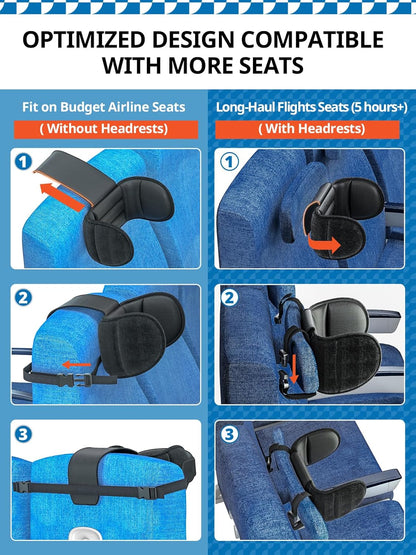 OPTIMIZED DESIGN COMPATIBLE WITH MORE SEATS

Fit on Budget Airline Seats
( Without Headrests)

1

2

3

Long-Haul Flights Seats (5 hours+)
( With Headrests)

1

2

3